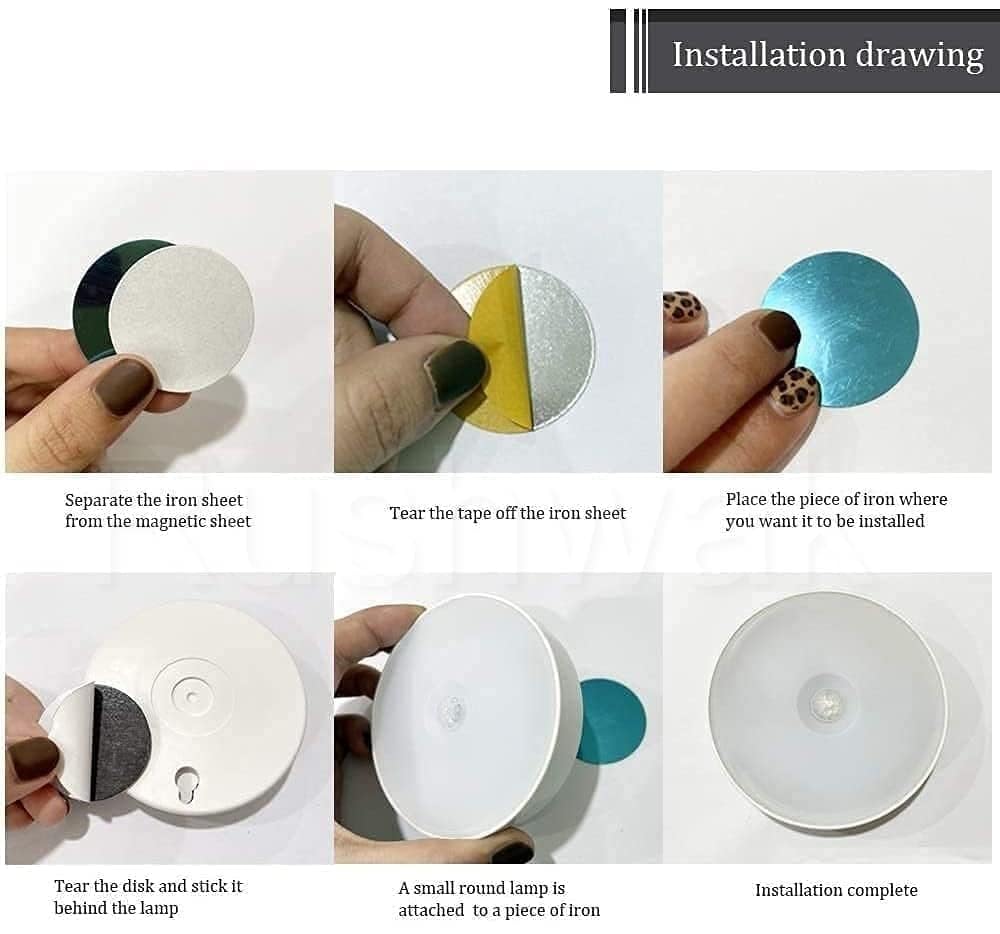 Installation drawing

Separate the iron sheet from the magnetic sheet

Tear the tape off the iron sheet

Place the piece of iron where you want it to be installed

Tear the disk and stick it behind the lamp

A small round lamp is attached to a piece of iron

Installation complete